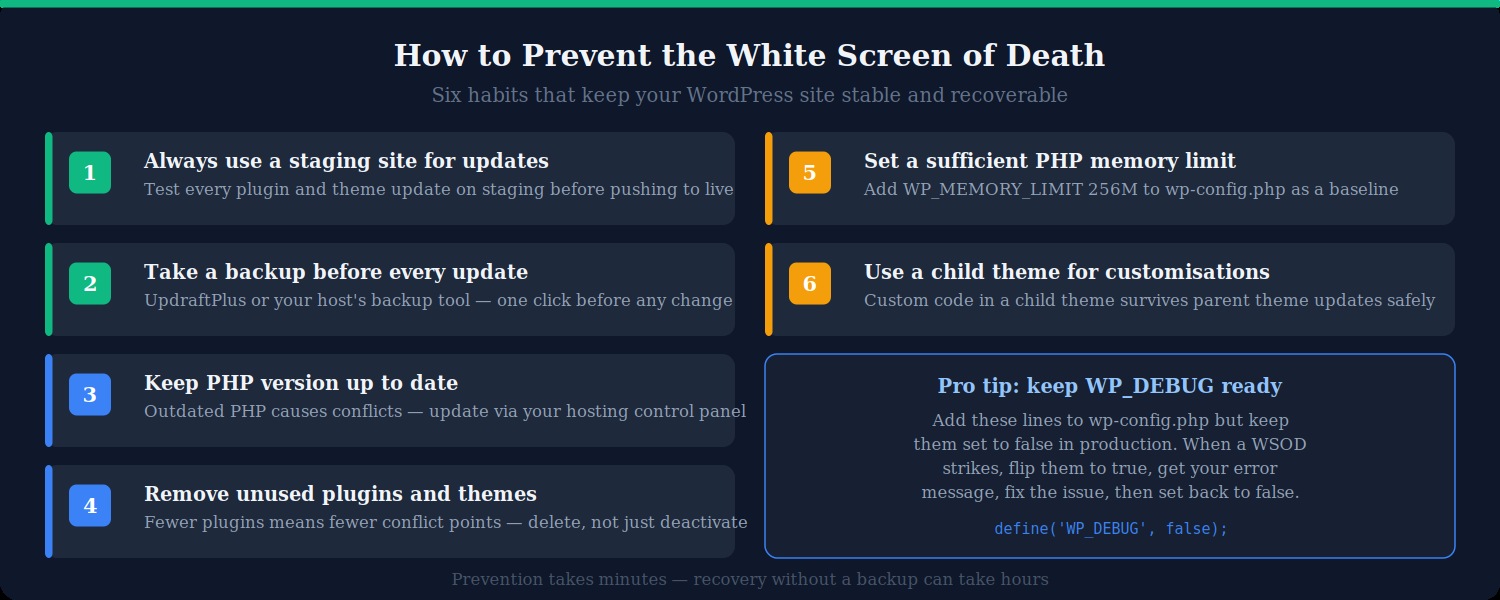 How to Prevent the White Screen of Death

Six habits that keep your WordPress site stable and recoverable

1 Always use a staging site for updates
Test every plugin and theme update on staging before pushing to live

2 Take a backup before every update
UpdraftPlus or your host's backup tool — one click before any change

3 Keep PHP version up to date
Outdated PHP causes conflicts — update via your hosting control panel

4 Remove unused plugins and themes
Fewer plugins means fewer conflict points — delete, not just deactivate

5 Set a sufficient PHP memory limit
Add WP_MEMORY_LIMIT 256M to wp-config.php as a baseline

6 Use a child theme for customisations
Custom code in a child theme survives parent theme updates safely

Pro tip: keep WP_DEBUG ready

Add these lines to wp-config.php but keep them set to false in production. When a WSOD strikes, flip them to true, get your error message, fix the issue, then set back to false.

define('WP_DEBUG', false);

Prevention takes minutes — recovery without a backup can take hours